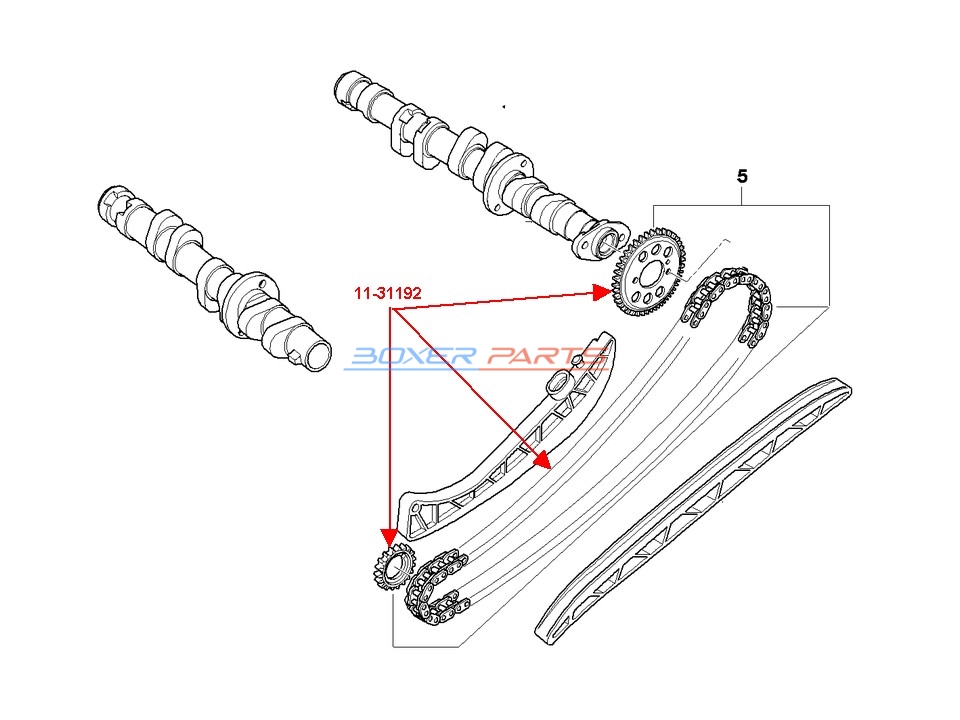 5

11-31192

BOXER PARTS