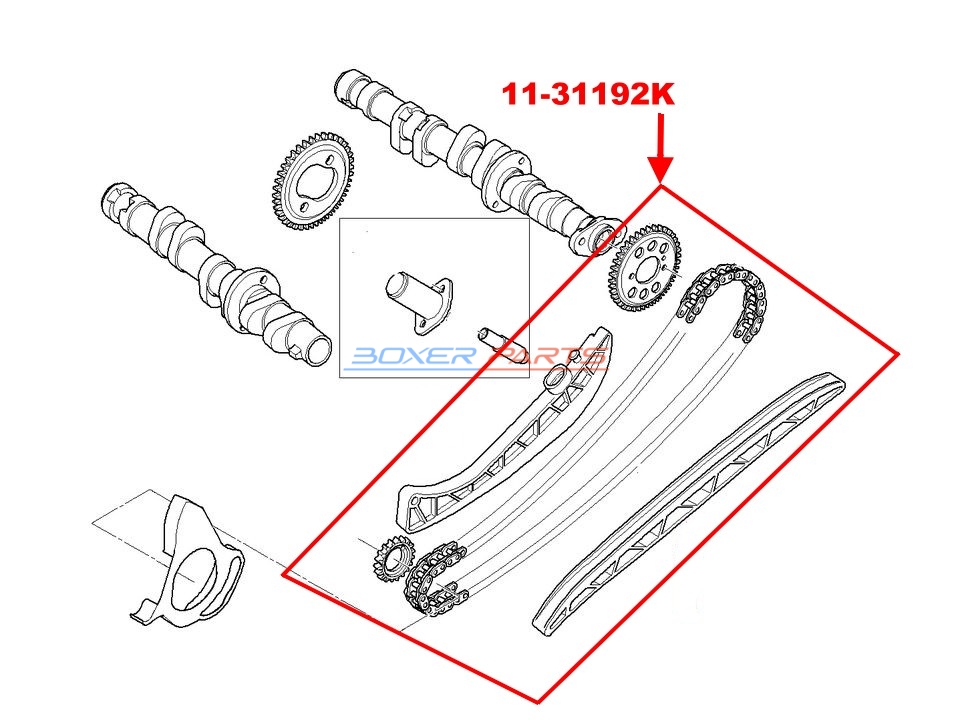 11-31192K

BOXER PARTS